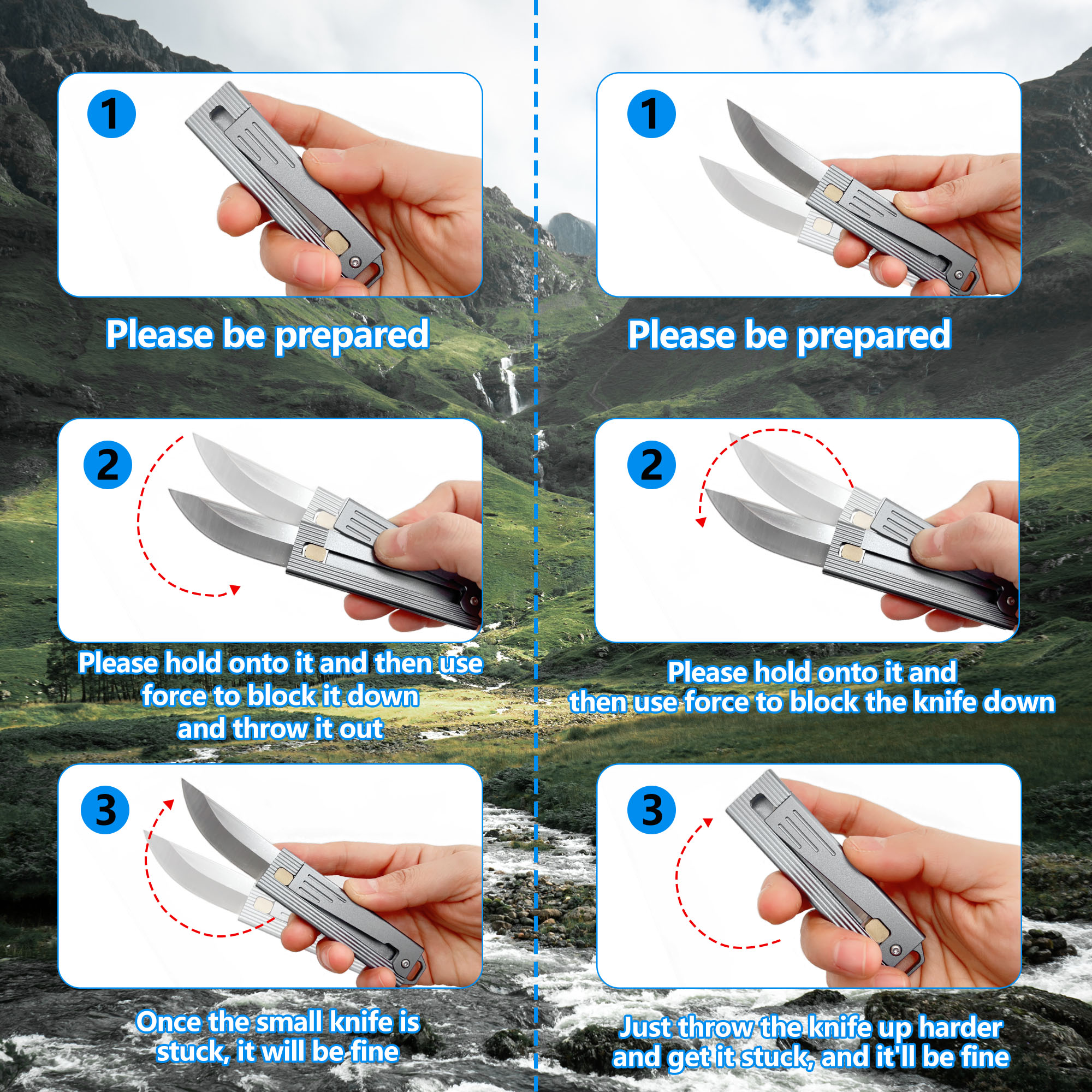 1

Please be prepared

2

Please hold onto it and then use force to block it down and throw it out

3

Once the small knife is stuck, it will be fine

1

Please be prepared

2

Please hold onto it and then use force to block the knife down

3

Just throw the knife up harder and get it stuck, and it'll be fine